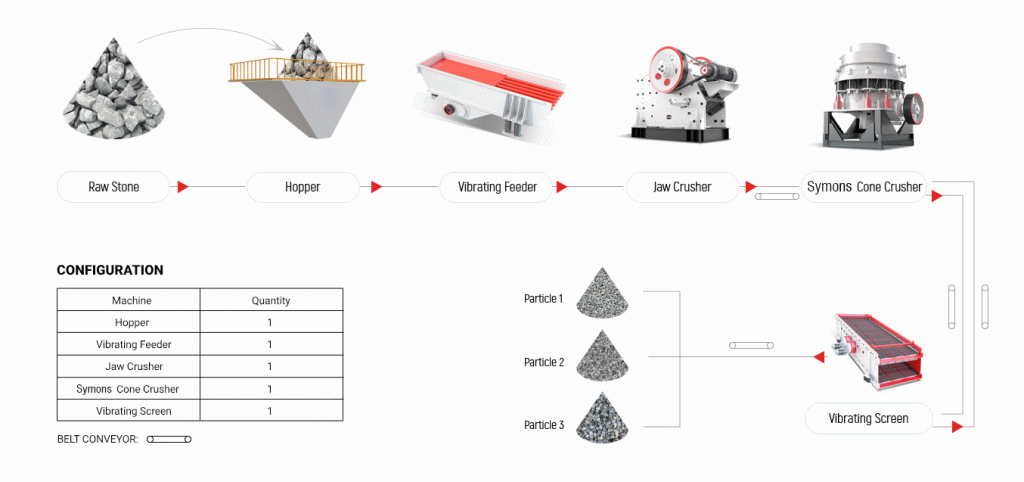 Raw Stone

Hopper

Vibrating Feeder

Jaw Crusher

Symons Cone Crusher

CONFIGURATION

| Machine | Quantity |
|---|---|
| Hopper | 1 |
| Vibrating Feeder | 1 |
| Jaw Crusher | 1 |
| Symons Cone Crusher | 1 |
| Vibrating Screen | 1 |

BELT CONVEYOR:

Particle 1

Particle 2

Particle 3

Vibrating Screen