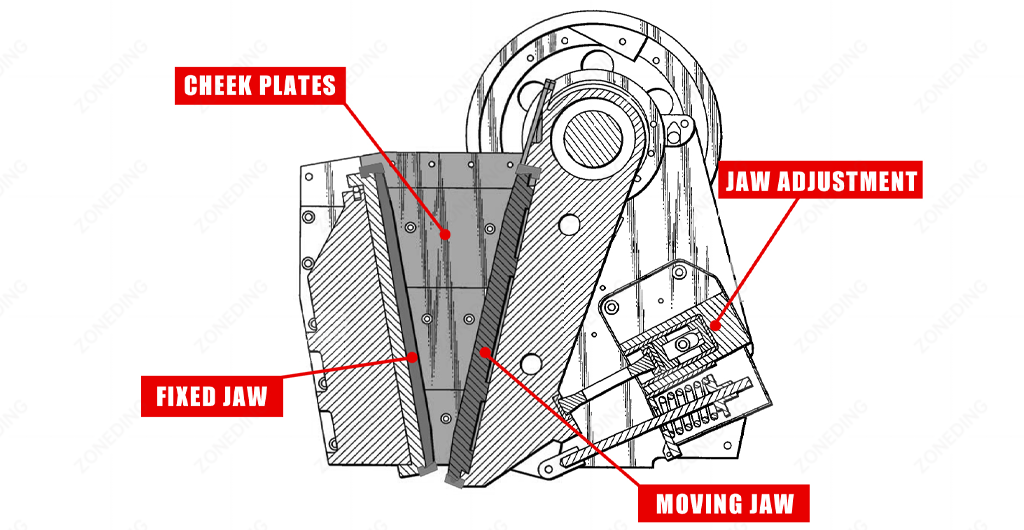 CHEEK PLATES

JAW ADJUSTMENT

FIXED JAW

MOVING JAW

ZONEDING